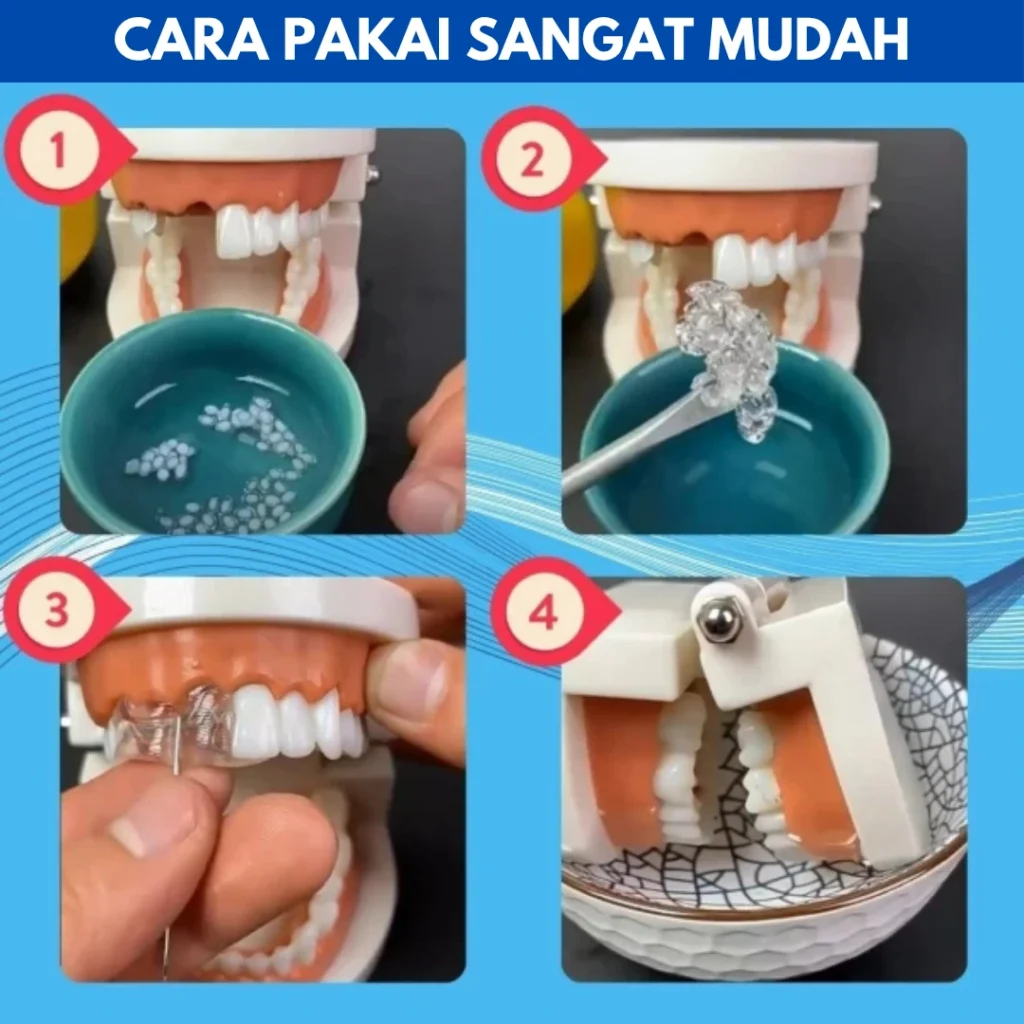 CARA PAKAI SANGAT MUDAH

1

2

3

4